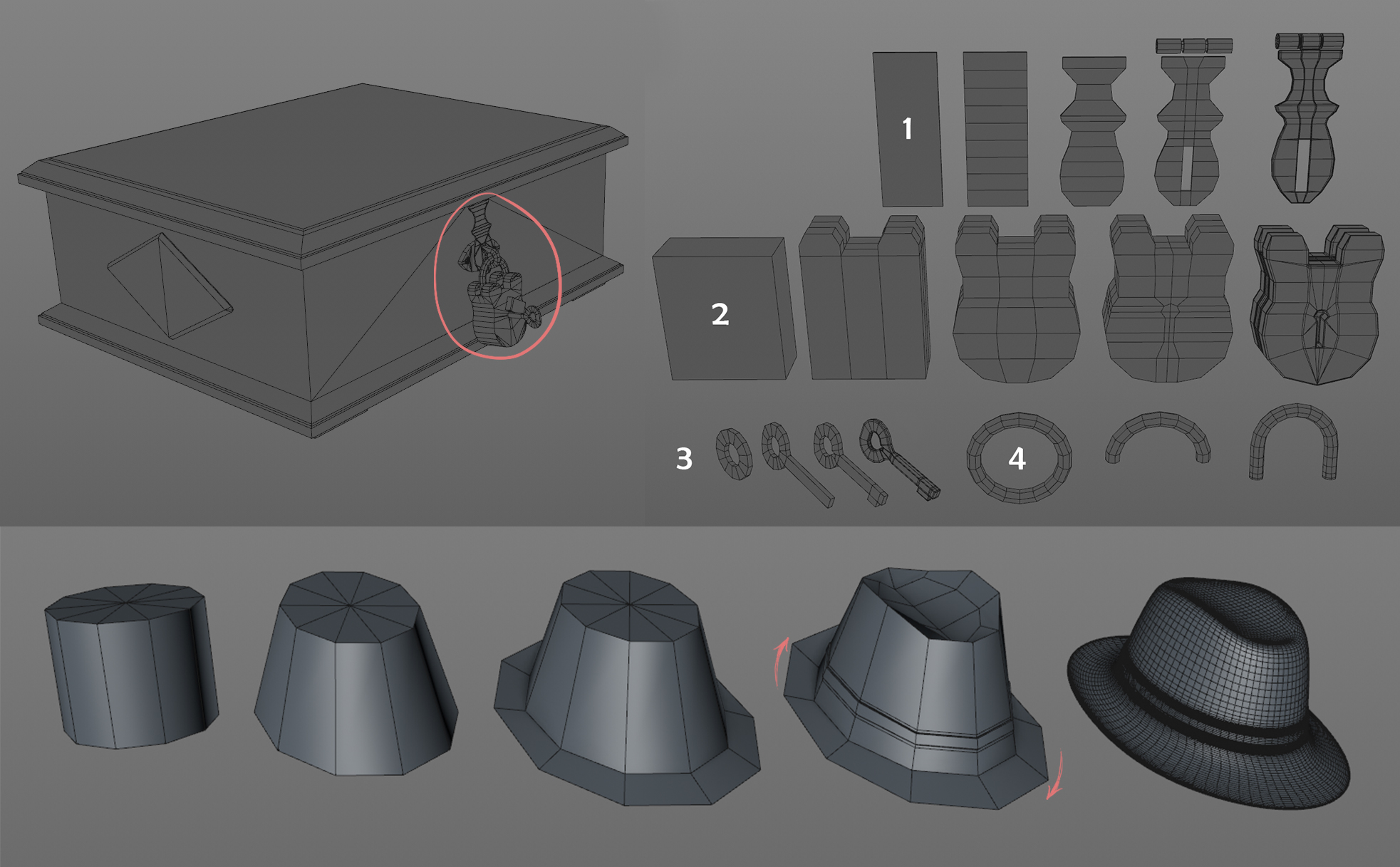 1

2

3

4