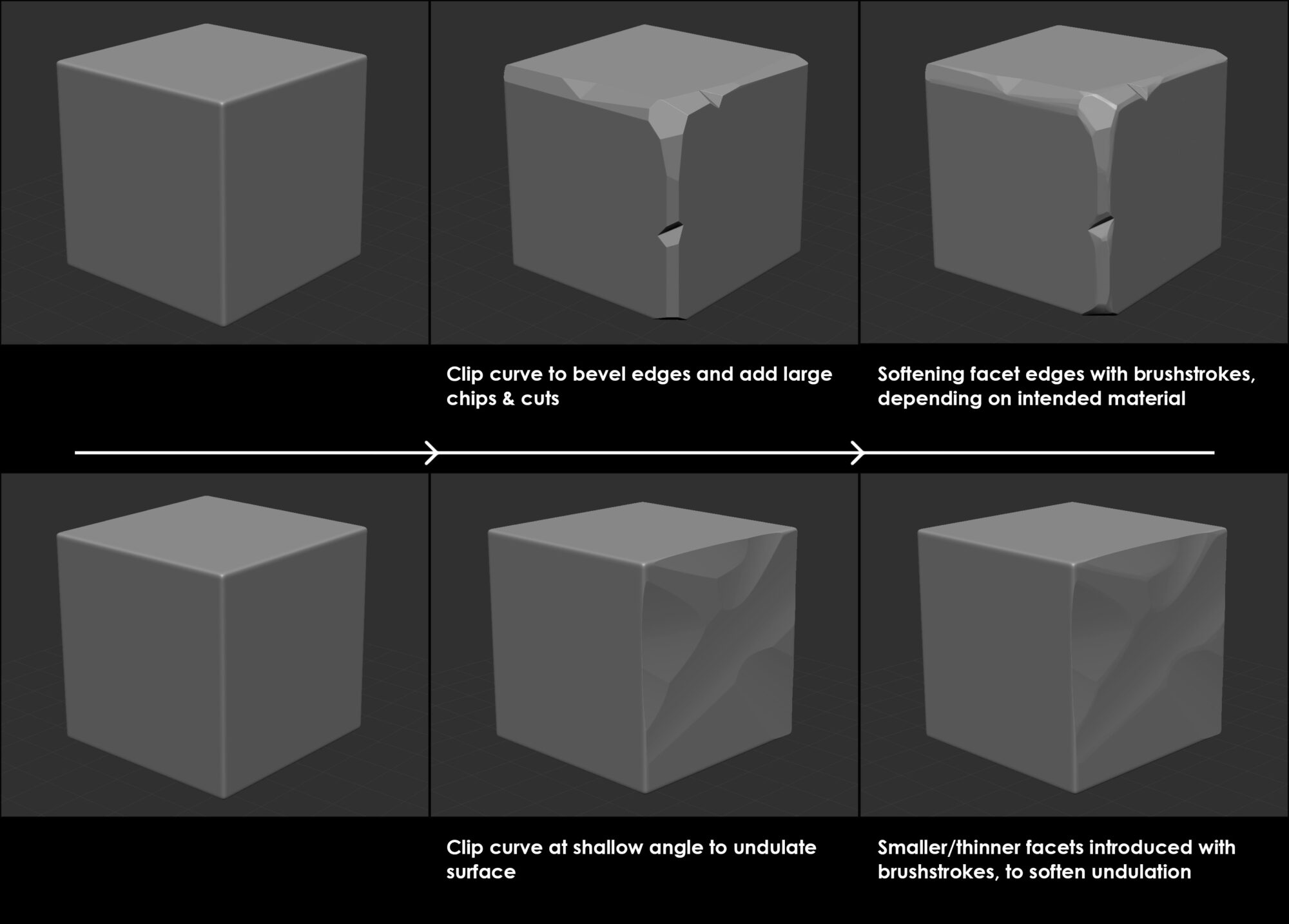 Clip curve to bevel edges and add large chips & cuts

Softening facet edges with brushstrokes, depending on intended material

Clip curve at shallow angle to undulate surface

Smaller/thinner facets introduced with brushstrokes, to soften undulation