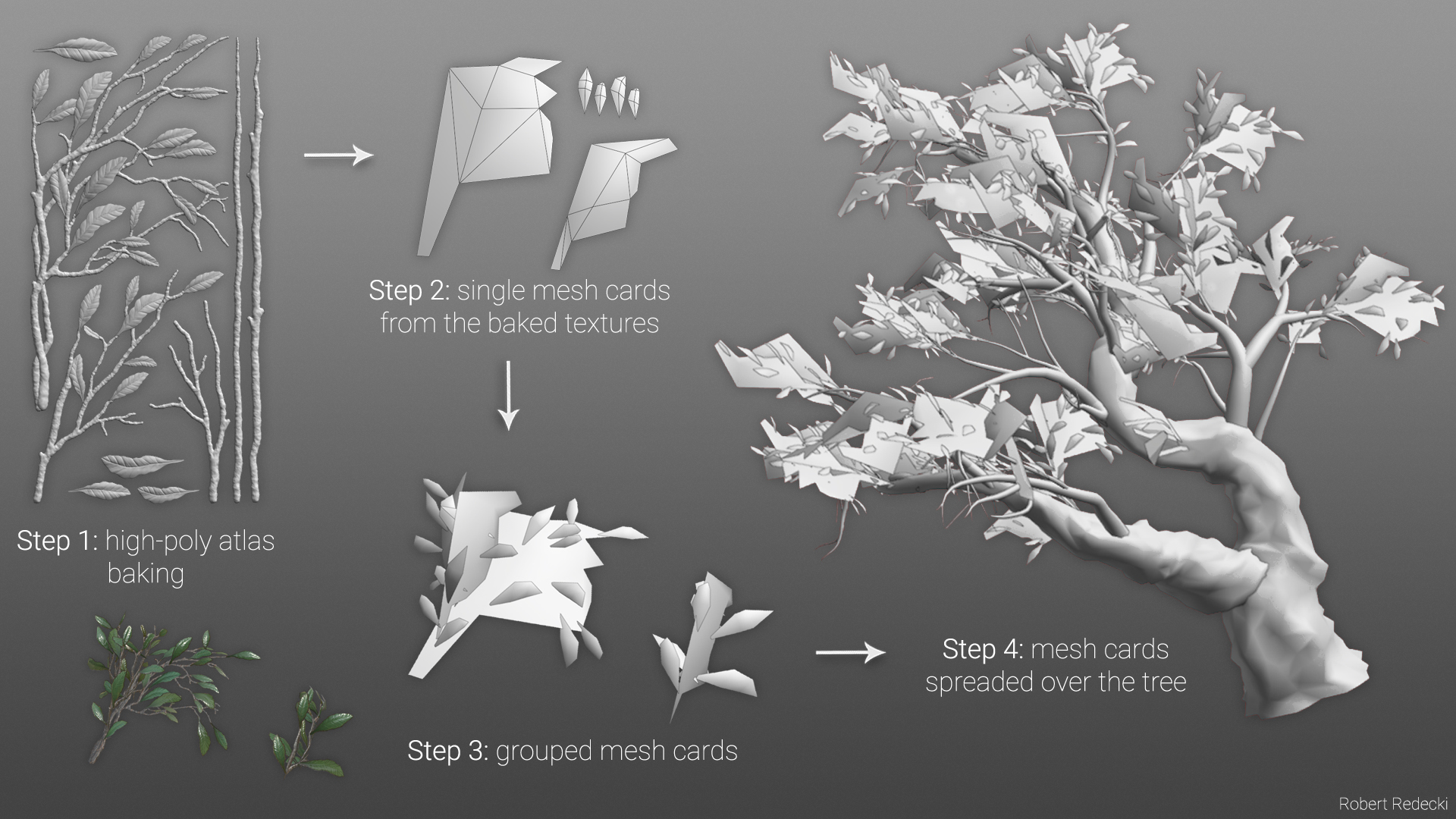 Step 1: high-poly atlas baking

Step 2: single mesh cards from the baked textures

Step 3: grouped mesh cards

Step 4: mesh cards spreaded over the tree

Robert Redecki