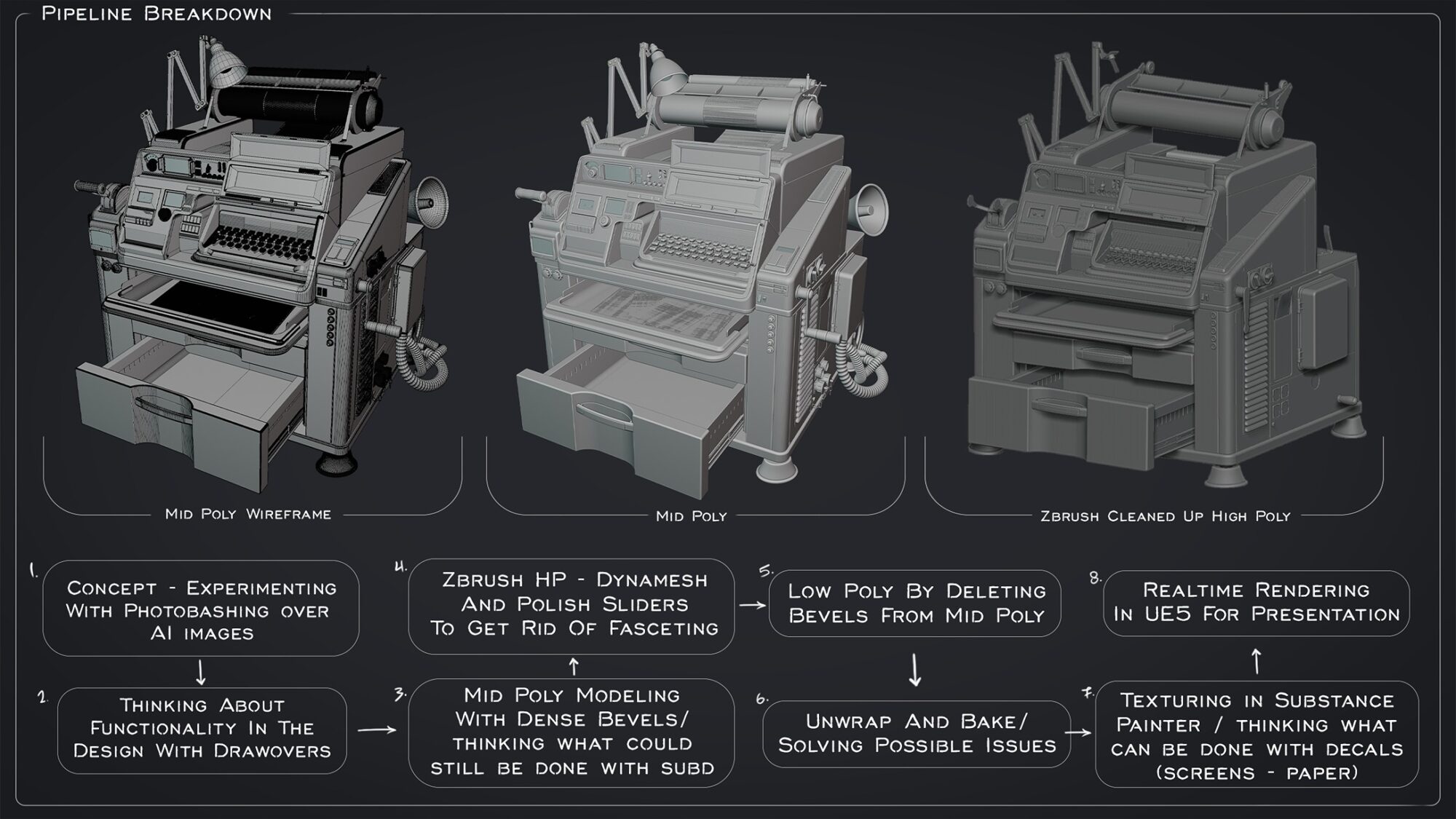 Pipeline Breakdown

Mid Poly Wireframe

Mid Poly

Zbrush Cleaned Up High Poly

1. Concept - Experimenting With Photobashing over AI images

2. Thinking About Functionality In The Design With Drawovers

3. Mid Poly Modeling With Dense Bevels/ thinking what could still be done with subd

4. Zbrush HP - Dynamesh And Polish Sliders To Get Rid Of Fasceting

5. Low Poly By Deleting Bevels From Mid Poly

6. Unwrap And Bake/ Solving Possible Issues

7. Texturing in Substance Painter / thinking what can be done with decals (screens - paper)

8. Realtime Rendering In UE5 For Presentation